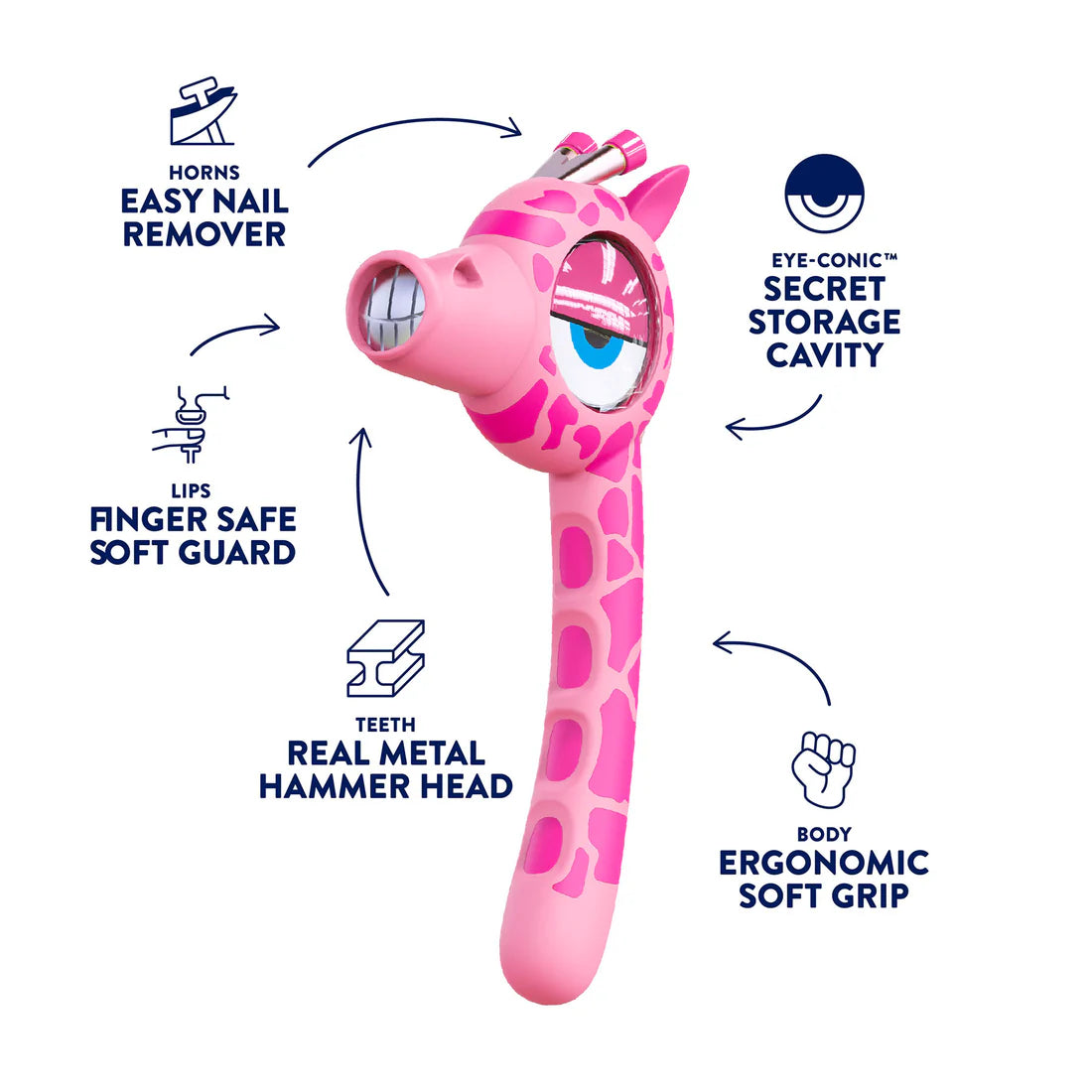 HORNS
EASY NAIL REMOVER

EYE-CONIC™
SECRET STORAGE CAVITY

LIPS
FINGER SAFE SOFT GUARD

TEETH
REAL METAL HAMMER HEAD

BODY
ERGONOMIC SOFT GRIP